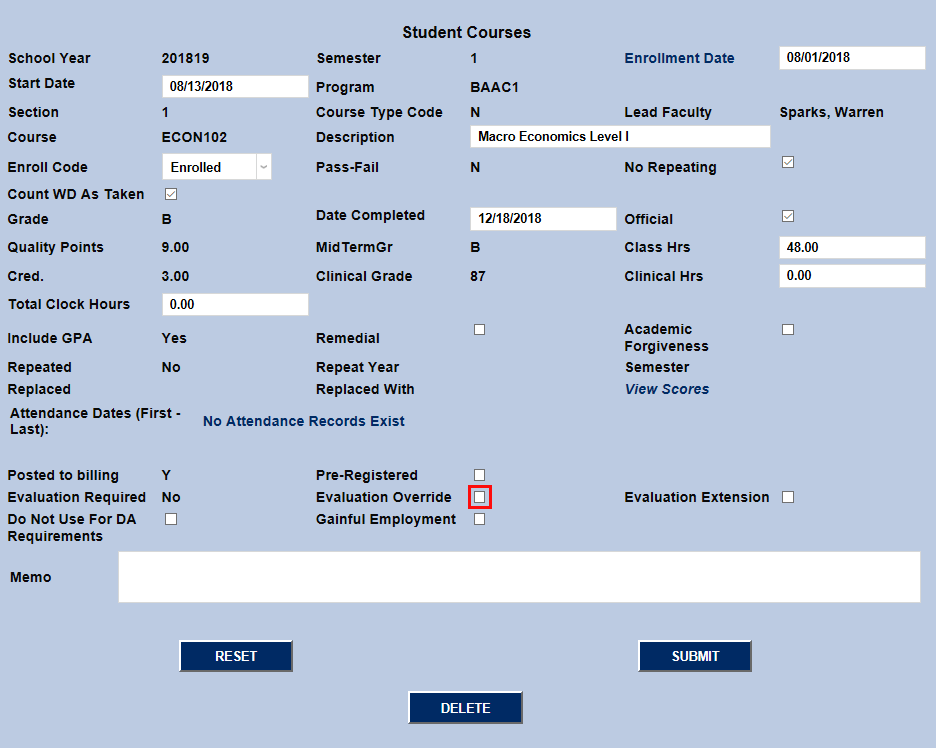 Student Courses

School Year 201819 Semester 1 Enrollment Date 08/01/2018
Start Date 08/13/2018 Program BAAC1
Section 1 Course Type Code N Lead Faculty Sparks, Warren
Course ECON102 Description Macro Economics Level I
Enroll Code Enrolled Pass-Fail N No Repeating
Count WD As Taken
Grade B Date Completed 12/18/2018 Official
Quality Points 9.00 MidTermGr B Class Hrs 48.00
Cred. 3.00 Clinical Grade 87 Clinical Hrs 0.00
Total Clock Hours 0.00
Include GPA Yes Remedial Academic Forgiveness
Repeated No Repeat Year Semester
Replaced Replaced With View Scores
Attendance Dates (First - Last): No Attendance Records Exist

Posted to billing Y Pre-Registered
Evaluation Required No Evaluation Override Evaluation Extension
Do Not Use For DA Requirements Gainful Employment

Memo

RESET SUBMIT

DELETE